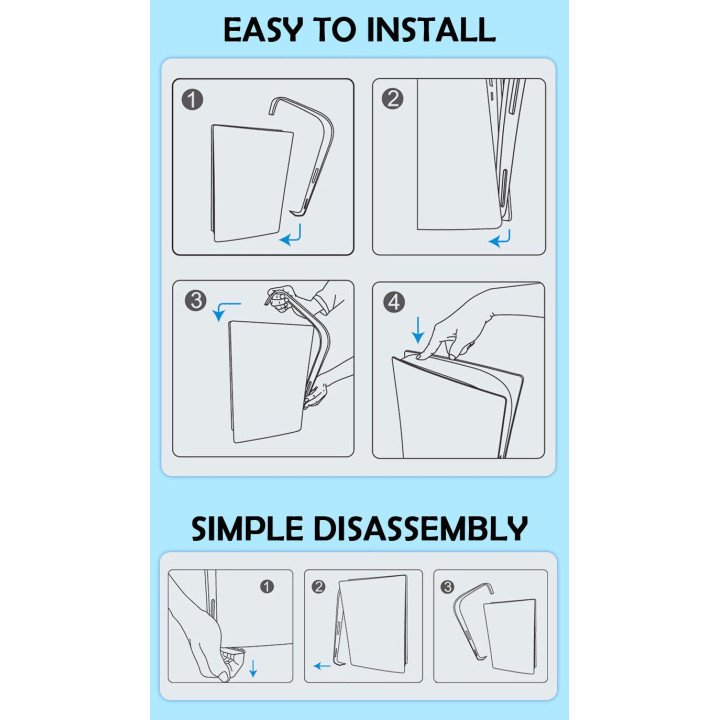 EASY TO INSTALL

1

2

3

4

SIMPLE DISASSEMBLY

1

2

3